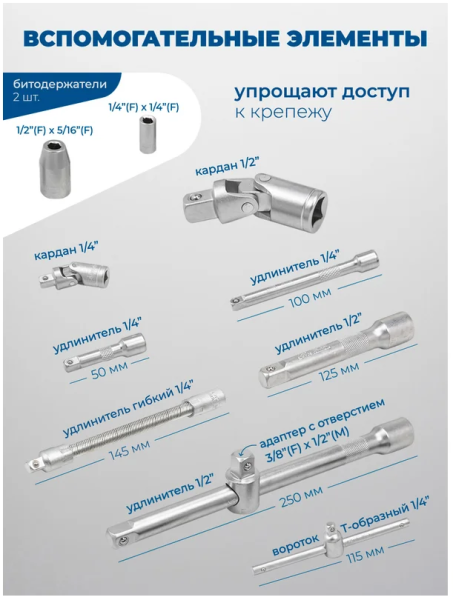 ВСПОМОГАТЕЛЬНЫЕ ЭЛЕМЕНТЫ

битодержатели
2 шт.

1/4"(F) x 1/4"(F)

1/2"(F) x 5/16"(F)

упрощают доступ
к крепежу

кардан 1/2"

кардан 1/4"

удлинитель 1/4"
100 мм

удлинитель 1/4"
50 мм

удлинитель 1/2"
125 мм

удлинитель гибкий 1/4"
145 мм

адаптер с отверстием
3/8"(F) x 1/2"(M)

удлинитель 1/2"
250 мм

вороток Т-образный 1/4"
115 мм