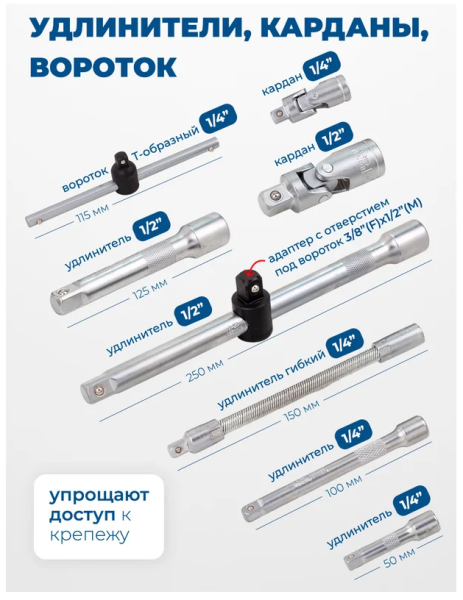 УДЛИНИТЕЛИ, КАРДАНЫ, ВОРОТОК

кардан 1/4"

кардан 1/2"

вороток Т-образный 1/4"

115 мм

удлинитель 1/2"

125 мм

адаптер с отверстием под вороток 3/8"(F)x1/2"(M)

удлинитель 1/2"

250 мм

удлинитель гибкий 1/4"

150 мм

удлинитель 1/4"

100 мм

удлинитель 1/4"

50 мм

упрощают доступ к крепежу