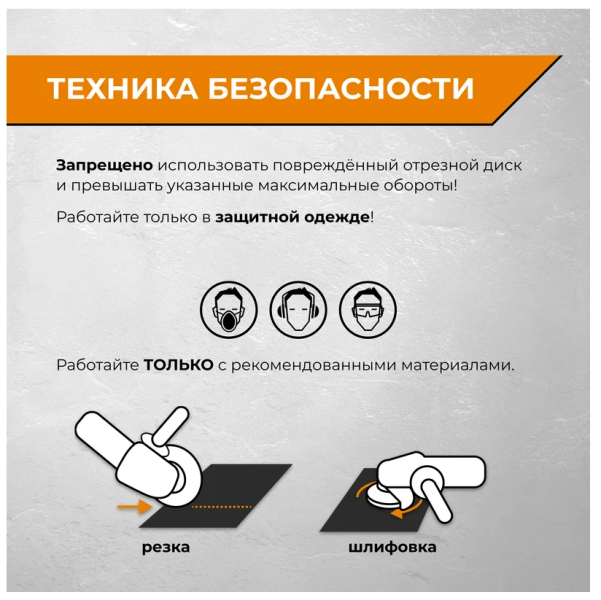 ТЕХНИКА БЕЗОПАСНОСТИ

Запрещено использовать повреждённый отрезной диск и превышать указанные максимальные обороты!

Работайте только в защитной одежде!

Работайте ТОЛЬКО с рекомендованными материалами.

резка

шлифовка