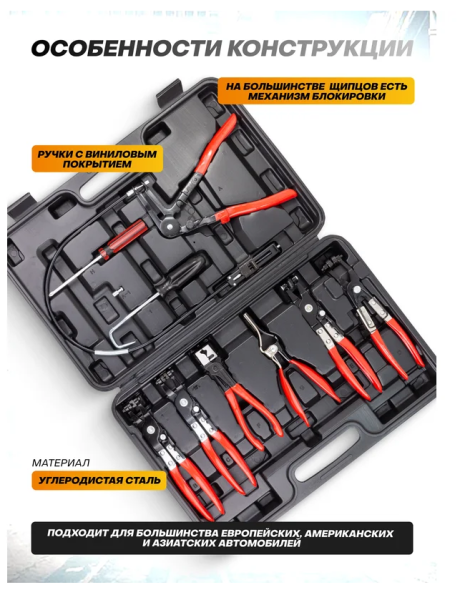 ОСОБЕННОСТИ КОНСТРУКЦИИ

НА БОЛЬШИНСТВЕ ЩИПЦОВ ЕСТЬ МЕХАНИЗМ БЛОКИРОВКИ

РУЧКИ С ВИНИЛОВЫМ ПОКРЫТИЕМ

МАТЕРИАЛ

УГЛЕРОДИСТАЯ СТАЛЬ

ПОДХОДИТ ДЛЯ БОЛЬШИНСТВА ЕВРОПЕЙСКИХ, АМЕРИКАНСКИХ И АЗИАТСКИХ АВТОМОБИЛЕЙ