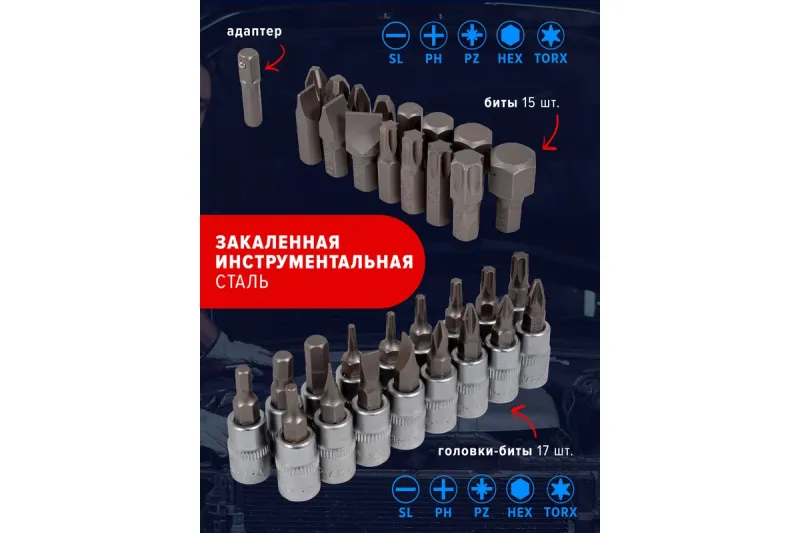 адаптер

SL PH PZ HEX TORX

биты 15 шт.

ЗАКАЛЕННАЯ ИНСТРУМЕНТАЛЬНАЯ СТАЛЬ

головки-биты 17 шт.

SL PH PZ HEX TORX