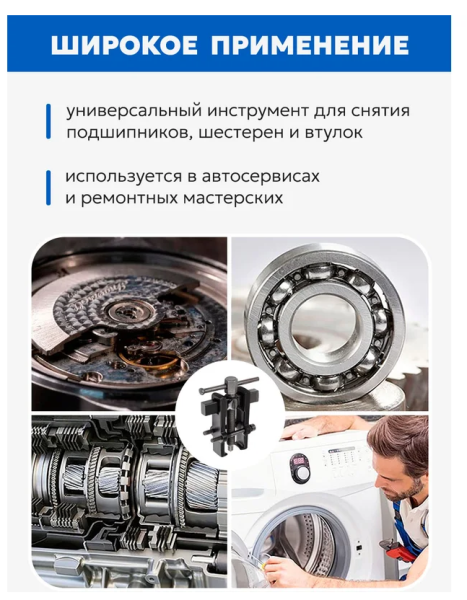 ШИРОКОЕ ПРИМЕНЕНИЕ

универсальный инструмент для снятия подшипников, шестерен и втулок

используется в автосервисах и ремонтных мастерских