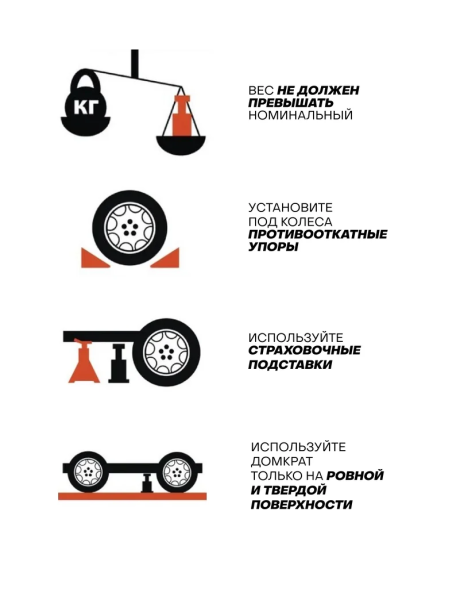 КГ

ВЕС НЕ ДОЛЖЕН ПРЕВЫШАТЬ НОМИНАЛЬНЫЙ

УСТАНОВИТЕ ПОД КОЛЕСА ПРОТИВООТКАТНЫЕ УПОРЫ

ИСПОЛЬЗУЙТЕ СТРАХОВОЧНЫЕ ПОДСТАВКИ

ИСПОЛЬЗУЙТЕ ДОМКРАТ ТОЛЬКО НА РОВНОЙ И ТВЕРДОЙ ПОВЕРХНОСТИ