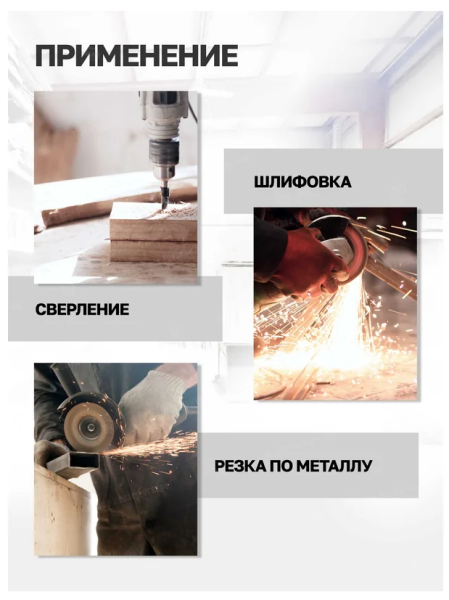 ПРИМЕНЕНИЕ

ШЛИФОВКА

СВЕРЛЕНИЕ

РЕЗКА ПО МЕТАЛЛУ