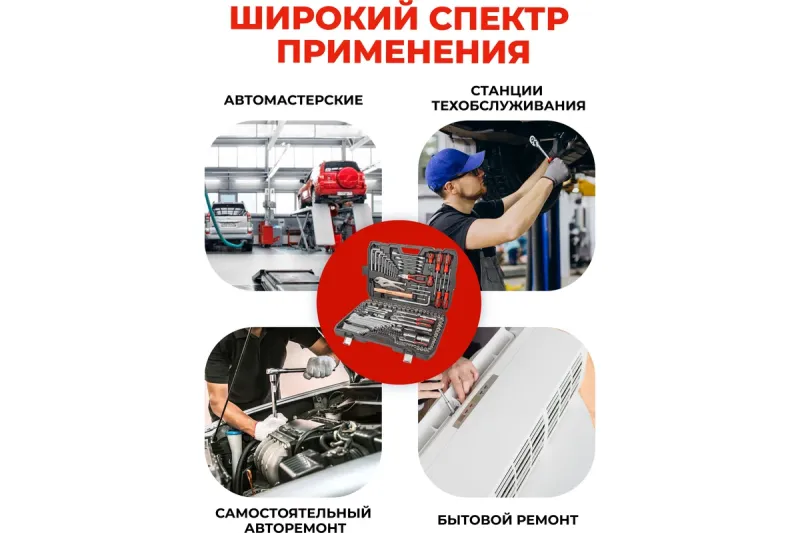 ШИРОКИЙ СПЕКТР ПРИМЕНЕНИЯ

АВТОМАСТЕРСКИЕ

СТАНЦИИ ТЕХОБСЛУЖИВАНИЯ

САМОСТОЯТЕЛЬНЫЙ АВТОРЕМОНТ

БЫТОВОЙ РЕМОНТ